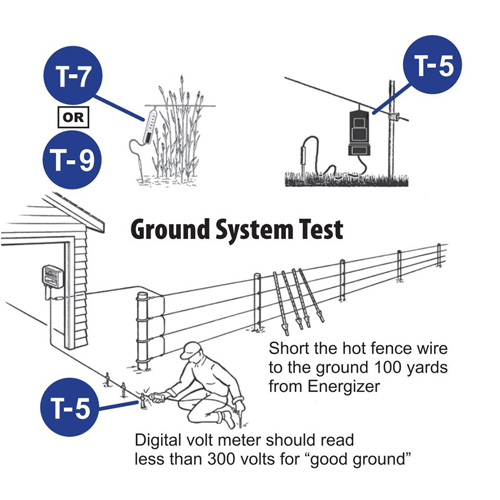 T-7

OR

T-9

T-5

Ground System Test

Short the hot fence wire to the ground 100 yards from Energizer

T-5

Digital volt meter should read less than 300 volts for “good ground”