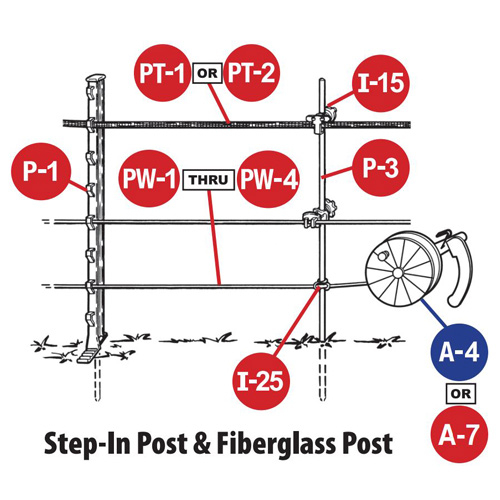 PT-1 OR PT-2

I-15

P-1

PW-1 THRU PW-4

P-3

I-25

A-4

OR

A-7

Step-In Post & Fiberglass Post