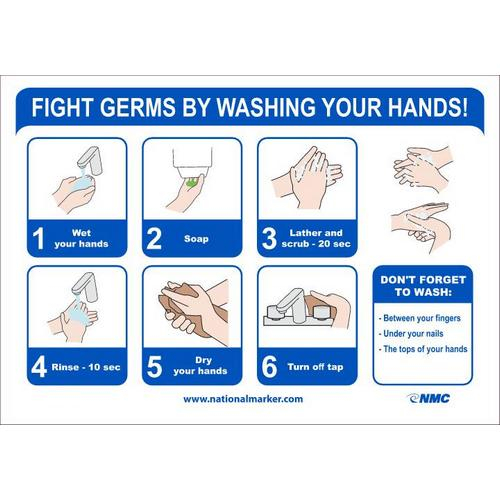 FIGHT GERMS BY WASHING YOUR HANDS!

1 Wet your hands

2 Soap

3 Lather and scrub - 20 sec

4 Rinse - 10 sec

5 Dry your hands

6 Turn off tap

DON'T FORGET TO WASH:

- Between your fingers
- Under your nails
- The tops of your hands

www.nationalmarker.com

NMC