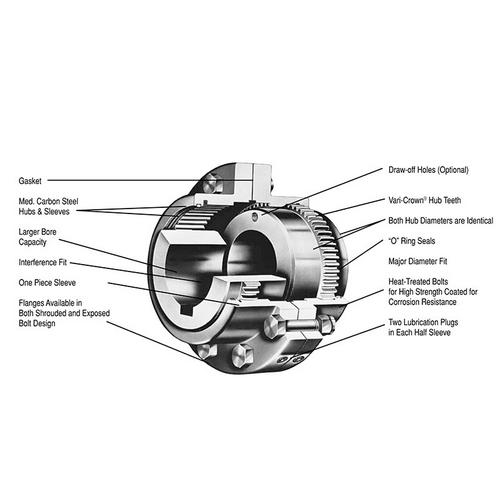 Gasket

Med. Carbon Steel Hubs & Sleeves

Larger Bore Capacity

Interference Fit

One Piece Sleeve

Flanges Available in Both Shrouded and Exposed Bolt Design

Draw-off Holes (Optional)

Vari-Crown® Hub Teeth

Both Hub Diameters are Identical

"O" Ring Seals

Major Diameter Fit

Heat-Treated Bolts for High Strength Coated for Corrosion Resistance

Two Lubrication Plugs in Each Half Sleeve