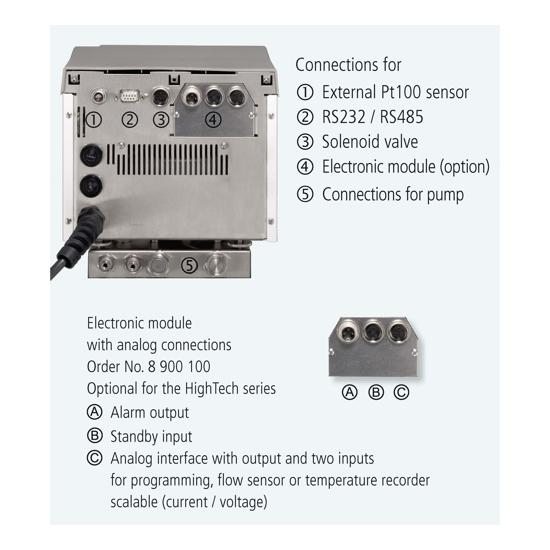 ① ② ③ ④

⑤

Connections for
① External Pt100 sensor
② RS232 / RS485
③ Solenoid valve
④ Electronic module (option)
⑤ Connections for pump

Electronic module
with analog connections
Order No. 8 900 100
Optional for the HighTech series
Ⓐ Alarm output
Ⓑ Standby input
Ⓒ Analog interface with output and two inputs for programming, flow sensor or temperature recorder scalable (current / voltage)

Ⓐ Ⓑ Ⓒ