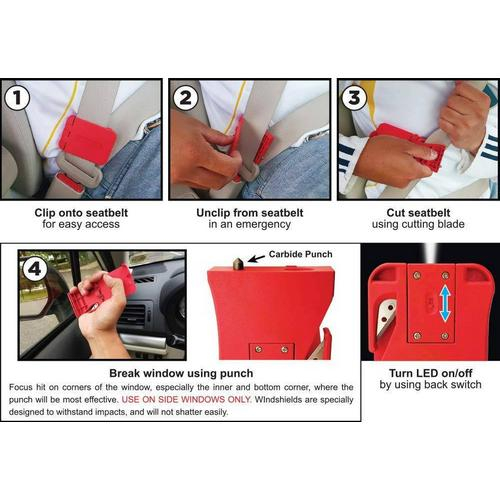 1

Clip onto seatbelt
for easy access

2

Unclip from seatbelt
in an emergency

3

Cut seatbelt
using cutting blade

4

Carbide Punch

Break window using punch
Focus hit on corners of the window, especially the inner and bottom corner, where the punch will be most effective. USE ON SIDE WINDOWS ONLY. WIndshields are specially designed to withstand impacts, and will not shatter easily.

Turn LED on/off
by using back switch