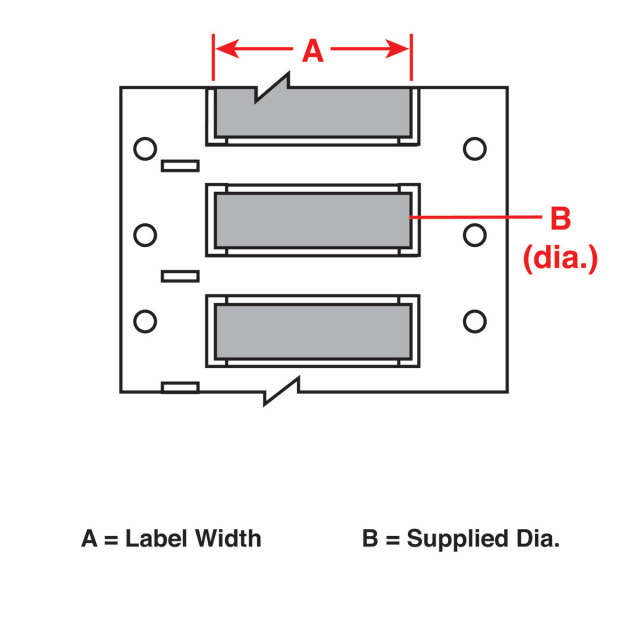 A

B
(dia.)

A = Label Width

B = Supplied Dia.