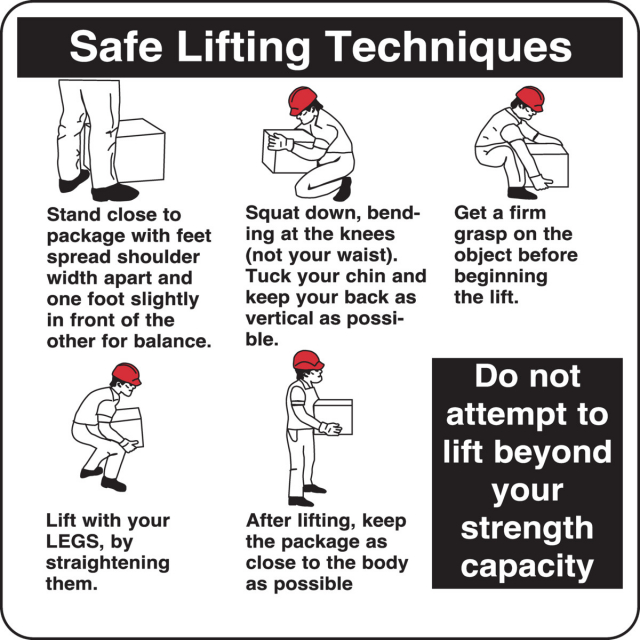 Safe Lifting Techniques

Stand close to package with feet spread shoulder width apart and one foot slightly in front of the other for balance.

Squat down, bending at the knees (not your waist). Tuck your chin and keep your back as vertical as possible.

Get a firm grasp on the object before beginning the lift.

Lift with your LEGS, by straightening them.

After lifting, keep the package as close to the body as possible

Do not attempt to lift beyond your strength capacity