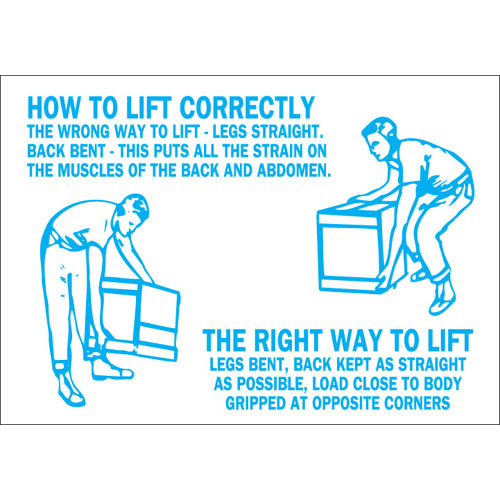 HOW TO LIFT CORRECTLY
THE WRONG WAY TO LIFT - LEGS STRAIGHT. BACK BENT - THIS PUTS ALL THE STRAIN ON THE MUSCLES OF THE BACK AND ABDOMEN.

THE RIGHT WAY TO LIFT
LEGS BENT, BACK KEPT AS STRAIGHT AS POSSIBLE, LOAD CLOSE TO BODY GRIPPED AT OPPOSITE CORNERS