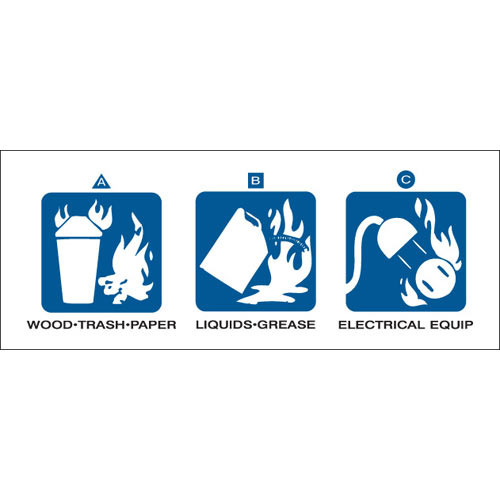 A

WOOD•TRASH•PAPER

B

LIQUIDS•GREASE

C

ELECTRICAL EQUIP