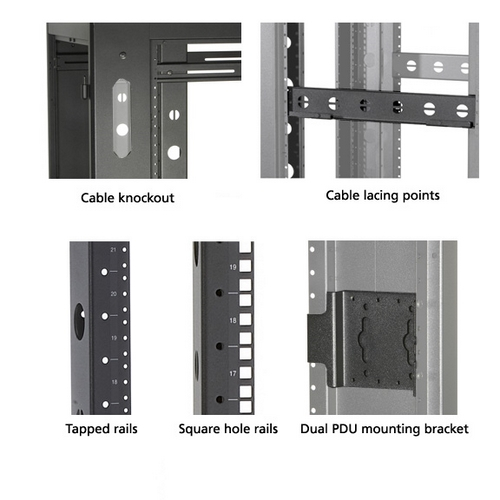 Cable knockout

Cable lacing points

21
20
19
18

Tapped rails

19
18
17

Square hole rails

Dual PDU mounting bracket