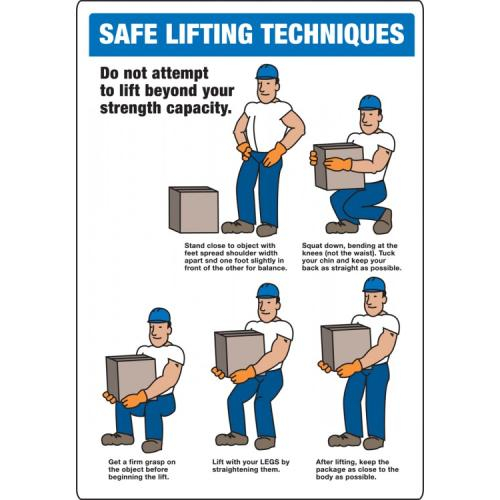 SAFE LIFTING TECHNIQUES

Do not attempt to lift beyond your strength capacity.

Stand close to object with feet spread shoulder width apart snd one foot slightly in front of the other for balance.

Squat down, bending at the knees (not the waist). Tuck your chin and keep your back as straight as possible.

Get a firm grasp on the object before beginning the lift.

Lift with your LEGS by straightening them.

After lifting, keep the package as close to the body as possible.