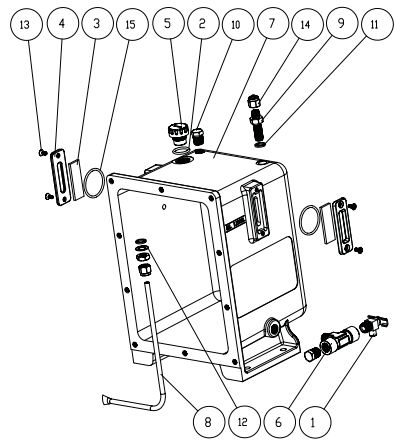 13
4
3
15
5
2
10
7
14
9
11
8
12
6
1