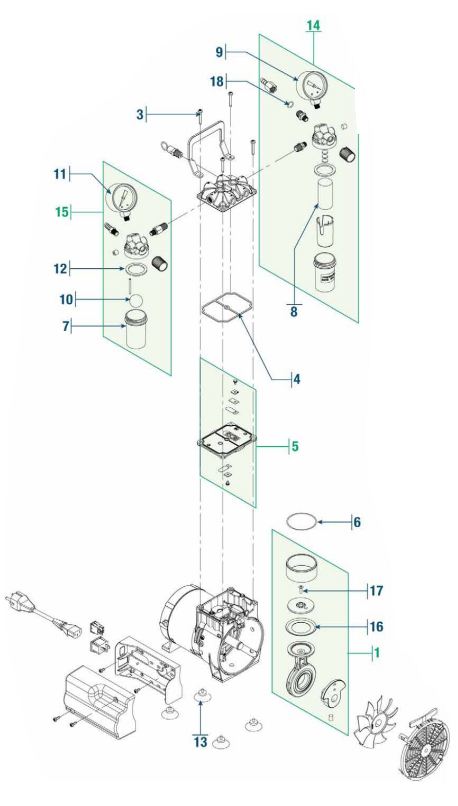 14
9
18
3
11
15
12
10
7
8
4
5
6
17
16
1
13