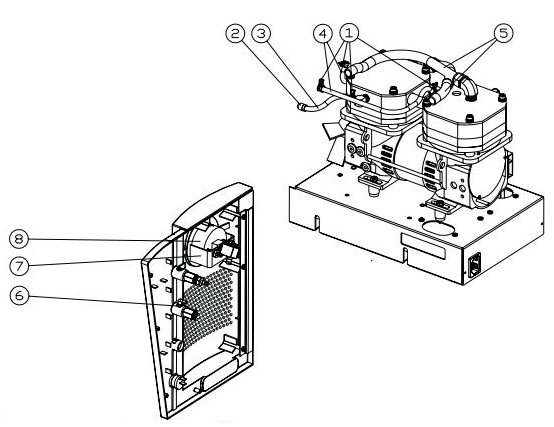 2
3
4
1
5
8
7
6