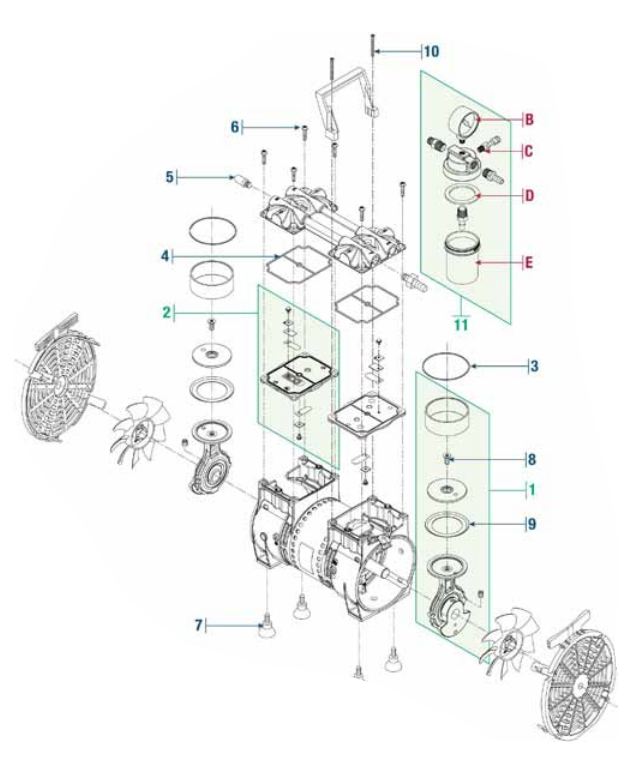 10
B
6
C
5
D
4
E
2
11
3
8
1
9
7