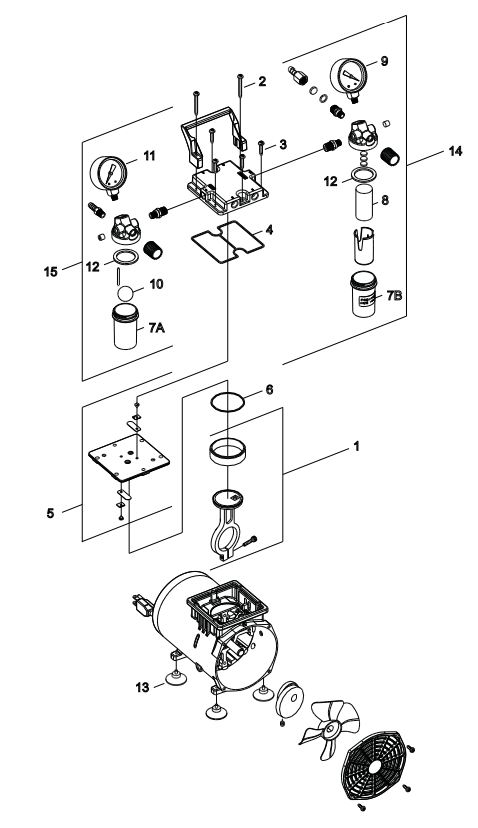 2
9
3
11
14
12
8
4
15
12
10
7B
7A
6
1
5
13