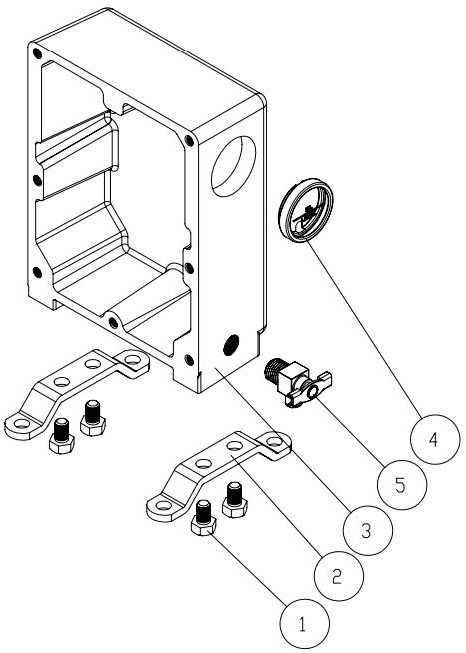 4
5
3
2
1