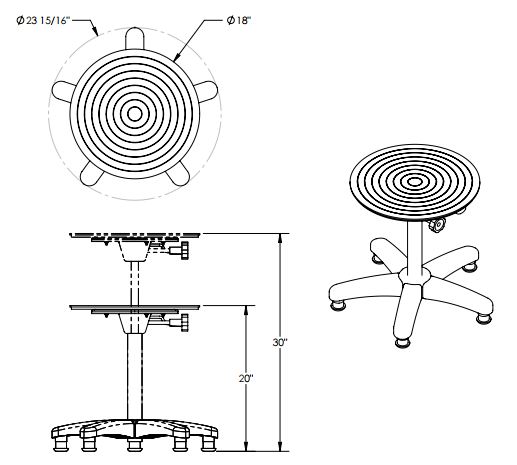 Ø 23 15/16"

Ø 18"

30"

20"