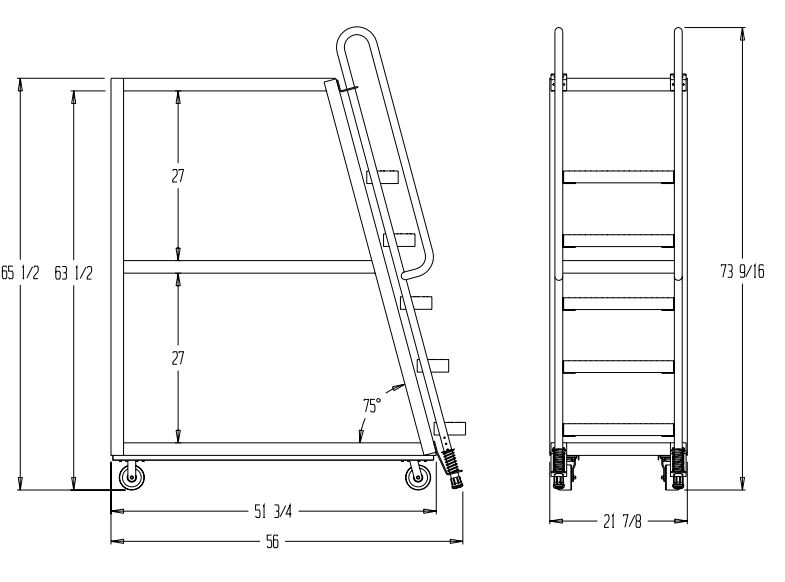 65 1/2

63 1/2

27

27

75°

51 3/4

56

73 9/16

21 7/8