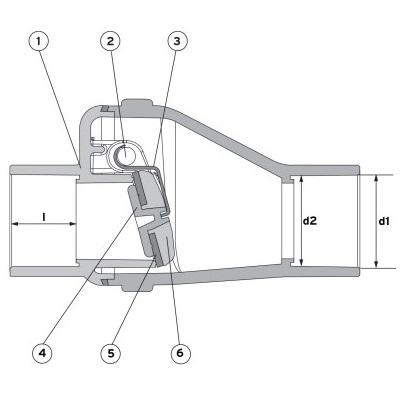 1
2
3
l
d2
d1
4
5
6