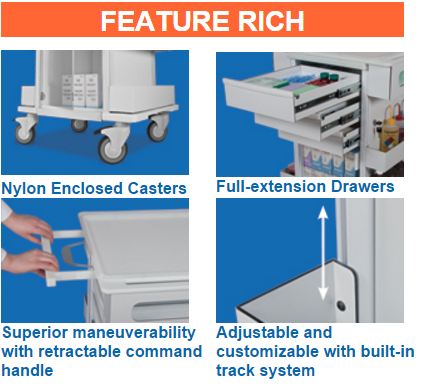 FEATURE RICH

Nylon Enclosed Casters

Full-extension Drawers

Superior maneuverability with retractable command handle

Adjustable and customizable with built-in track system