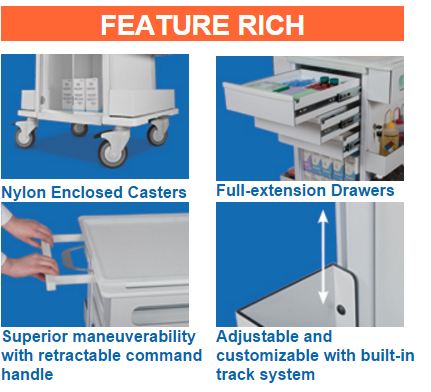 FEATURE RICH

Nylon Enclosed Casters

Full-extension Drawers

Superior maneuverability with retractable command handle

Adjustable and customizable with built-in track system