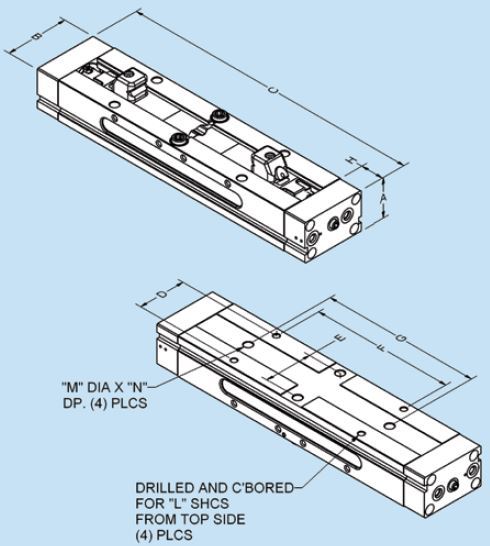 B

C

H

A

D

E

F

G

"M" DIA X "N" DP. (4) PLCS

DRILLED AND C'BORED FOR "L" SHCS FROM TOP SIDE (4) PLCS