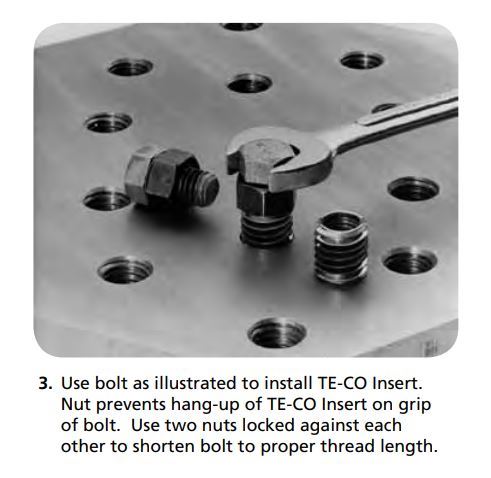 3. Use bolt as illustrated to install TE-CO Insert. Nut prevents hang-up of TE-CO Insert on grip of bolt. Use two nuts locked against each other to shorten bolt to proper thread length.