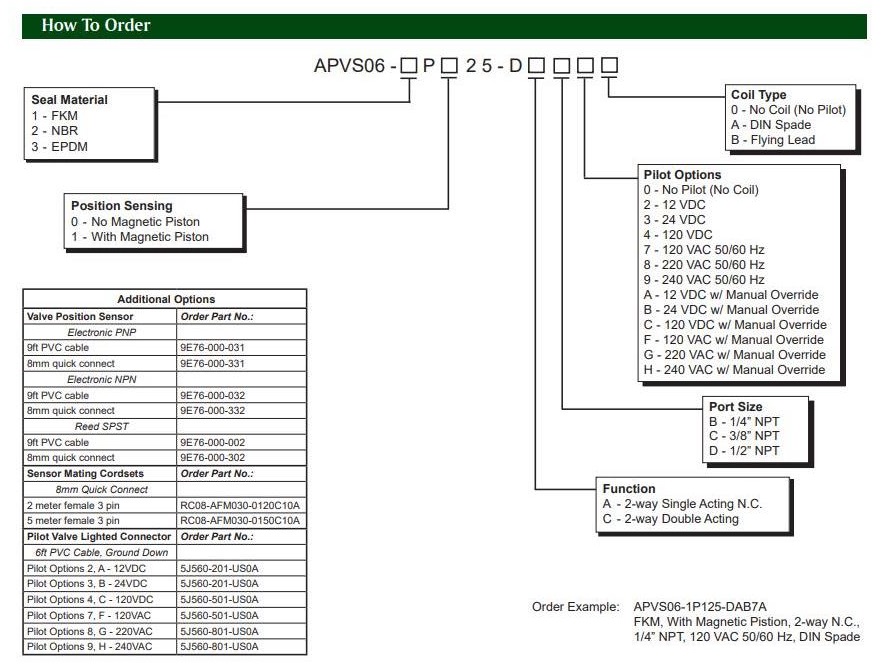 How To Order

APVS06 - □ P □ 2 5 - D □ □ □ □

Seal Material
1 - FKM
2 - NBR
3 - EPDM

Position Sensing
0 - No Magnetic Piston
1 - With Magnetic Piston

Coil Type
0 - No Coil (No Pilot)
A - DIN Spade
B - Flying Lead

Pilot Options
0 - No Pilot (No Coil)
2 - 12 VDC
3 - 24 VDC
4 - 120 VDC
7 - 120 VAC 50/60 Hz
8 - 220 VAC 50/60 Hz
9 - 240 VAC 50/60 Hz
A - 12 VDC w/ Manual Override
B - 24 VDC w/ Manual Override
C - 120 VDC w/ Manual Override
F - 120 VAC w/ Manual Override
G - 220 VAC w/ Manual Override
H - 240 VAC w/ Manual Override

Port Size
B - 1/4" NPT
C - 3/8" NPT
D - 1/2" NPT

Function
A - 2-way Single Acting N.C.
C - 2-way Double Acting

| Additional Options | |
|---|---|
| Valve Position Sensor | Order Part No.: |
| Electronic PNP | |
| 9ft PVC cable | 9E76-000-031 |
| 8mm quick connect | 9E76-000-331 |
| Electronic NPN | |
| 9ft PVC cable | 9E76-000-032 |
| 8mm quick connect | 9E76-000-332 |
| Reed SPST | |
| 9ft PVC cable | 9E76-000-002 |
| 8mm quick connect | 9E76-000-302 |
| Sensor Mating Cordsets | Order Part No.: |
| 8mm Quick Connect | |
| 2 meter female 3 pin | RC08-AFM030-0120C10A |
| 5 meter female 3 pin | RC08-AFM030-0150C10A |
| Pilot Valve Lighted Connector | Order Part No.: |
| 6ft PVC Cable, Ground Down | |
| Pilot Options 2, A - 12VDC | 5J560-201-US0A |
| Pilot Options 3, B - 24VDC | 5J560-201-US0A |
| Pilot Options 4, C - 120VDC | 5J560-501-US0A |
| Pilot Options 7, F - 120VAC | 5J560-501-US0A |
| Pilot Options 8, G - 220VAC | 5J560-801-US0A |
| Pilot Options 9, H - 240VAC | 5J560-801-US0A |

Order Example: APVS06-1P125-DAB7A
FKM, With Magnetic Pistion, 2-way N.C., 1/4" NPT, 120 VAC 50/60 Hz, DIN Spade