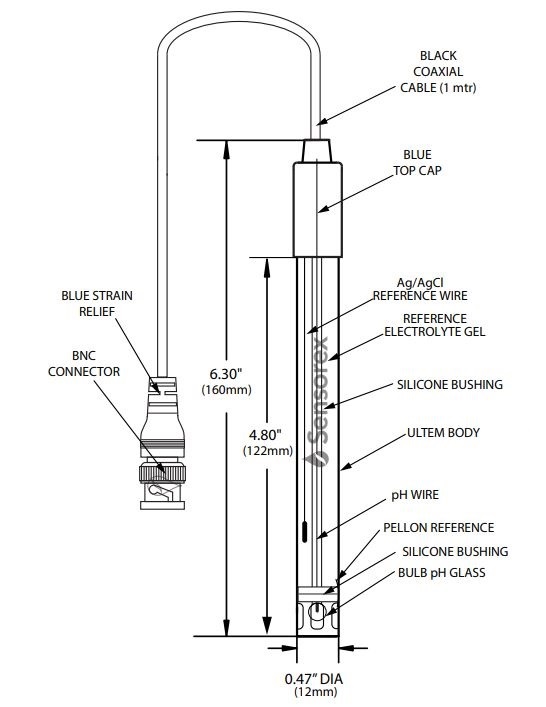 BLACK COAXIAL CABLE (1 mtr)

BLUE TOP CAP

Ag/AgCl REFERENCE WIRE

REFERENCE ELECTROLYTE GEL

SILICONE BUSHING

ULTEM BODY

pH WIRE

PELLON REFERENCE

SILICONE BUSHING

BULB pH GLASS

BLUE STRAIN RELIEF

BNC CONNECTOR

6.30" (160mm)

4.80" (122mm)

Sensorex

0.47" DIA (12mm)