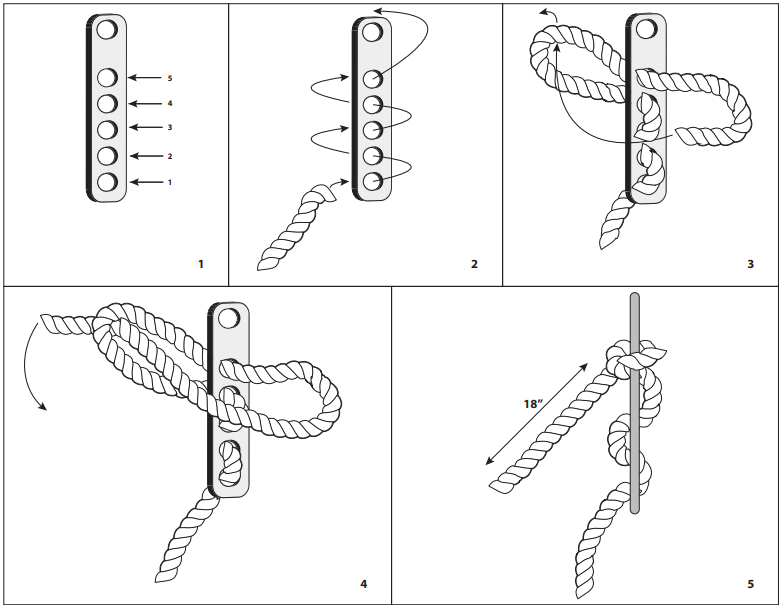 5
4
3
2
1
1

2

3

4

18"
5