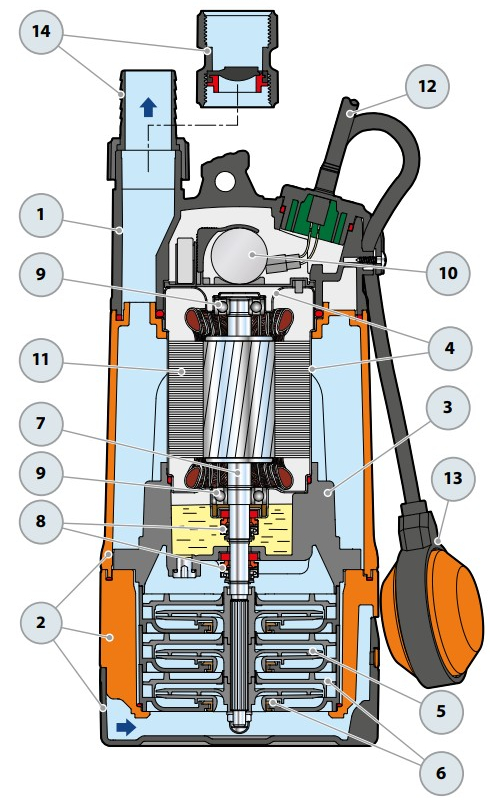 14
12
1
9
10
4
11
3
7
9
13
8
2
5
6