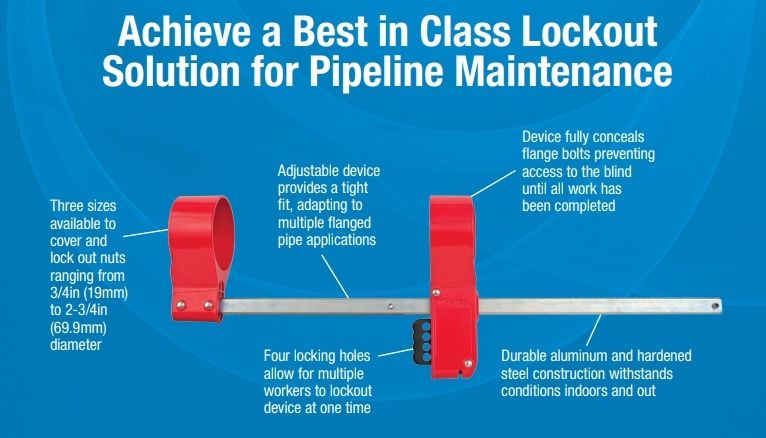 Achieve a Best in Class Lockout Solution for Pipeline Maintenance

Three sizes available to cover and lock out nuts ranging from 3/4in (19mm) to 2-3/4in (69.9mm) diameter

Adjustable device provides a tight fit, adapting to multiple flanged pipe applications

Device fully conceals flange bolts preventing access to the blind until all work has been completed

Four locking holes allow for multiple workers to lockout device at one time

Durable aluminum and hardened steel construction withstands conditions indoors and out