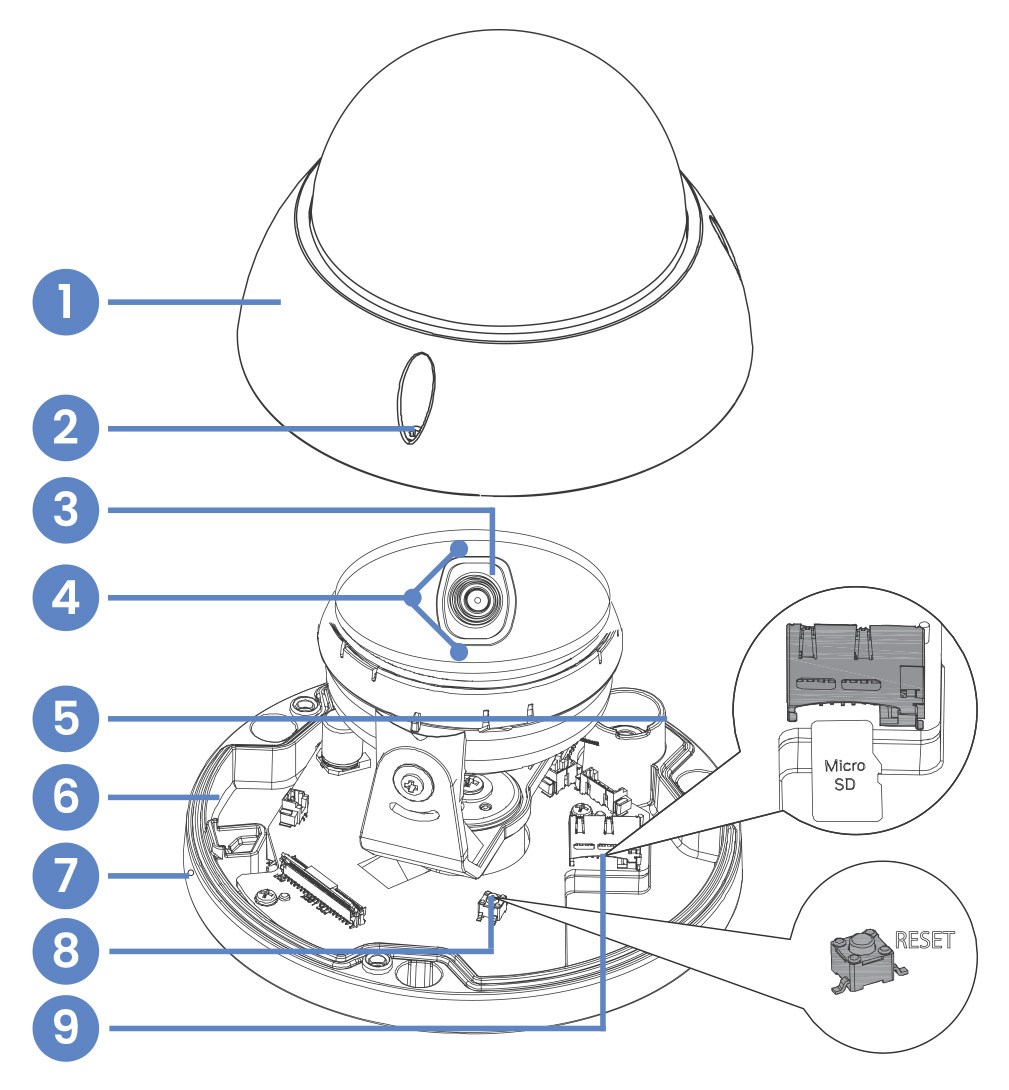 1
2
3
4
5
6
7
8
9
Micro SD
RESET