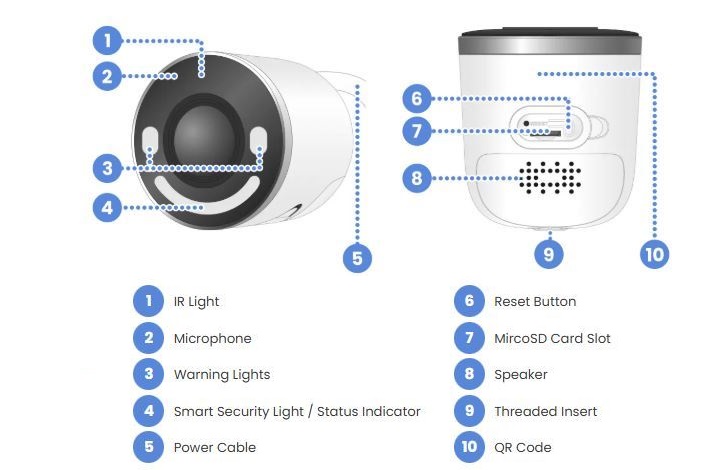 1
2
3
4
5

6
7
8
9
10

1 IR Light
2 Microphone
3 Warning Lights
4 Smart Security Light / Status Indicator
5 Power Cable

6 Reset Button
7 MircoSD Card Slot
8 Speaker
9 Threaded Insert
10 QR Code