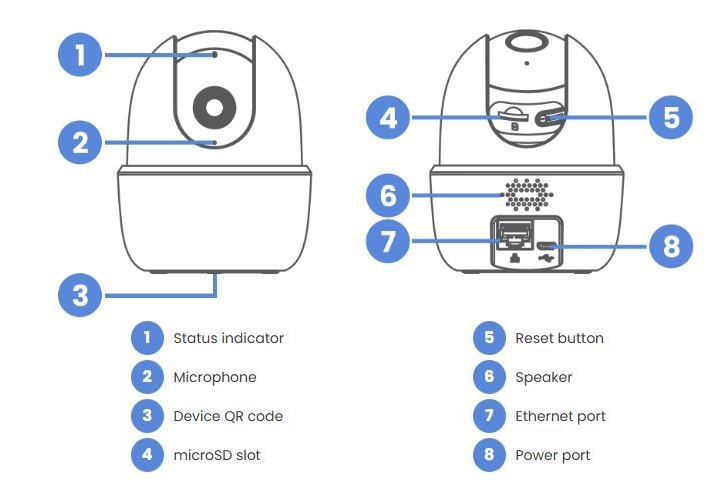 1
2
3
4
5
6
7
8

1 Status indicator
2 Microphone
3 Device QR code
4 microSD slot

5 Reset button
6 Speaker
7 Ethernet port
8 Power port