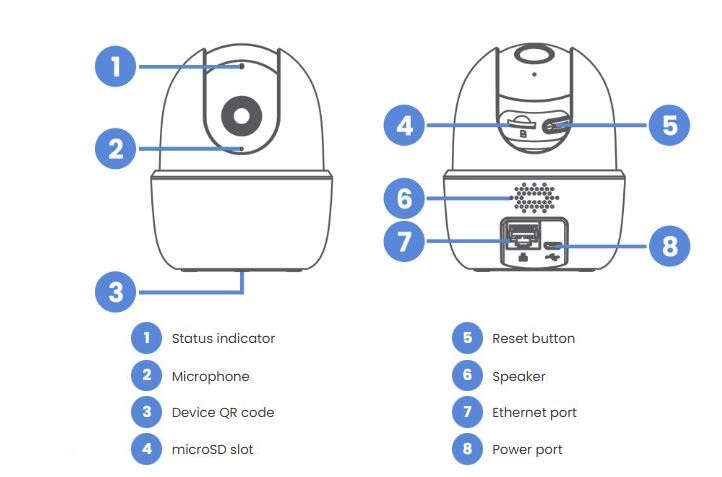 1
2
3
4
5
6
7
8

1 Status indicator
2 Microphone
3 Device QR code
4 microSD slot

5 Reset button
6 Speaker
7 Ethernet port
8 Power port