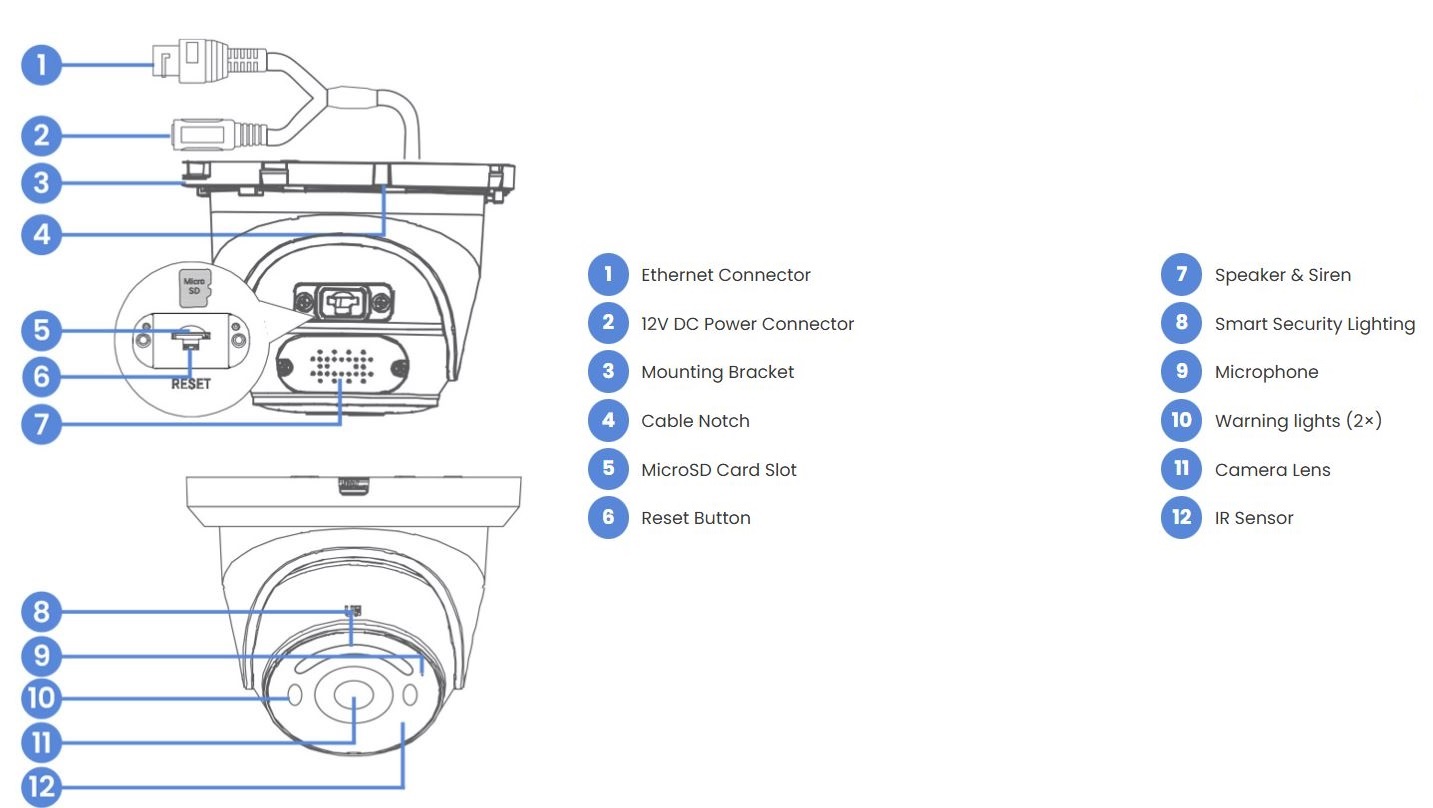 1
2
3
4
Micro SD
5
6
RESET
7
8
9
10
11
12

1 Ethernet Connector
2 12V DC Power Connector
3 Mounting Bracket
4 Cable Notch
5 MicroSD Card Slot
6 Reset Button

7 Speaker & Siren
8 Smart Security Lighting
9 Microphone
10 Warning lights (2×)
11 Camera Lens
12 IR Sensor