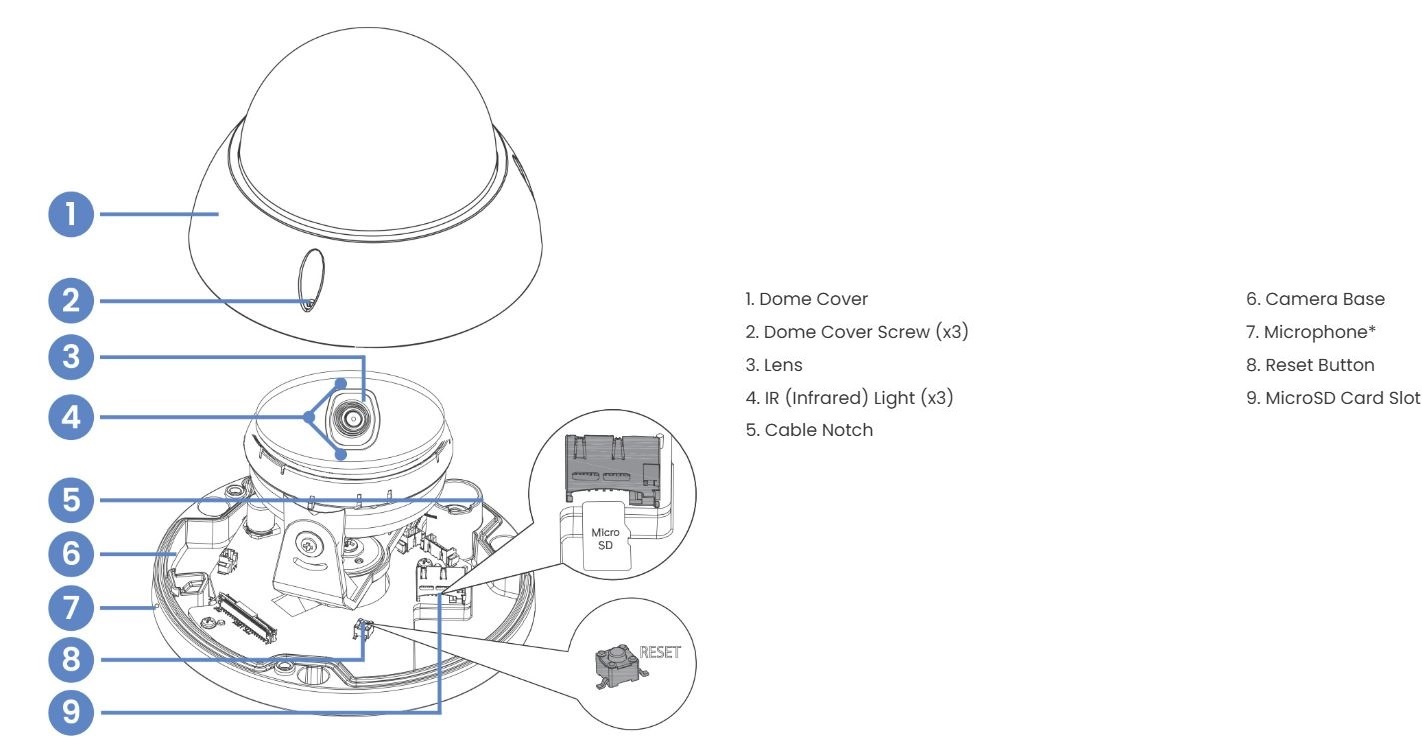 1
2
3
4
5
6
7
8
9

Micro SD

RESET

1. Dome Cover
2. Dome Cover Screw (x3)
3. Lens
4. IR (Infrared) Light (x3)
5. Cable Notch

6. Camera Base
7. Microphone*
8. Reset Button
9. MicroSD Card Slot