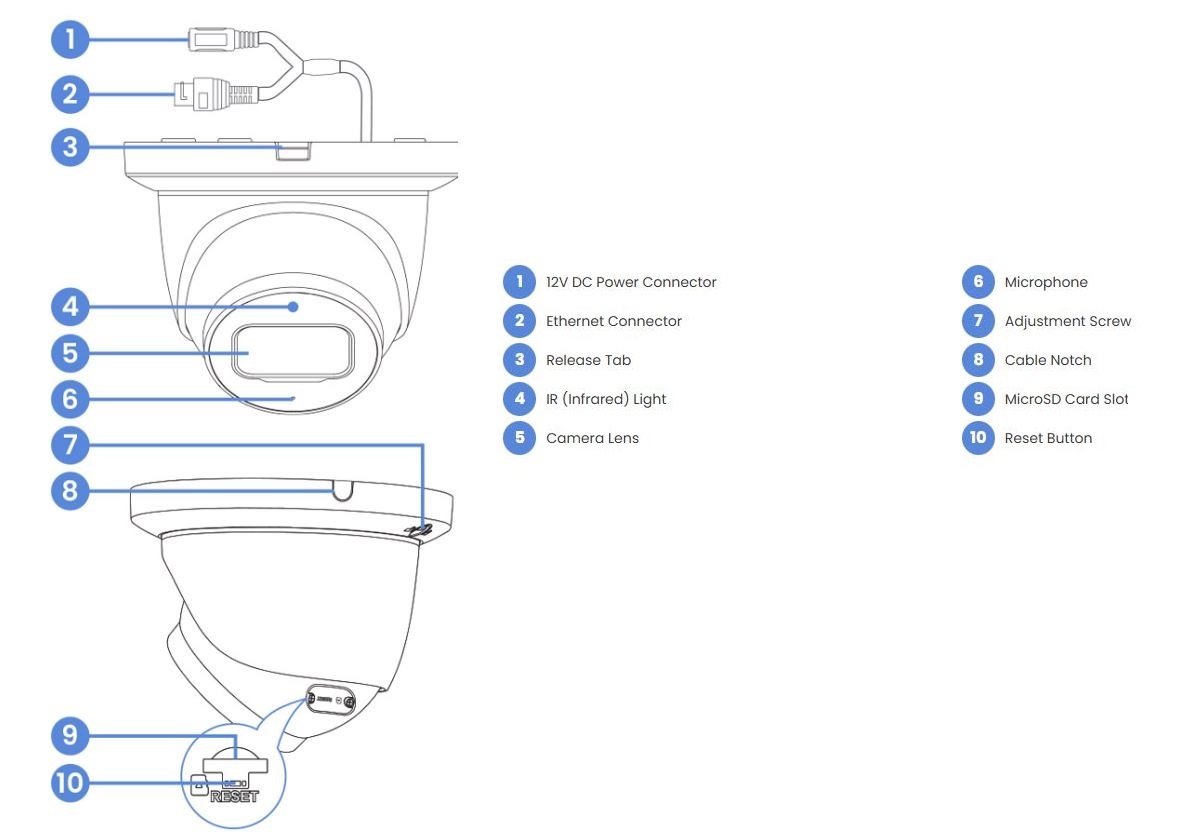 1
2
3
4
5
6
7
8
9
10
RESET

1 12V DC Power Connector
2 Ethernet Connector
3 Release Tab
4 IR (Infrared) Light
5 Camera Lens

6 Microphone
7 Adjustment Screw
8 Cable Notch
9 MicroSD Card Slot
10 Reset Button