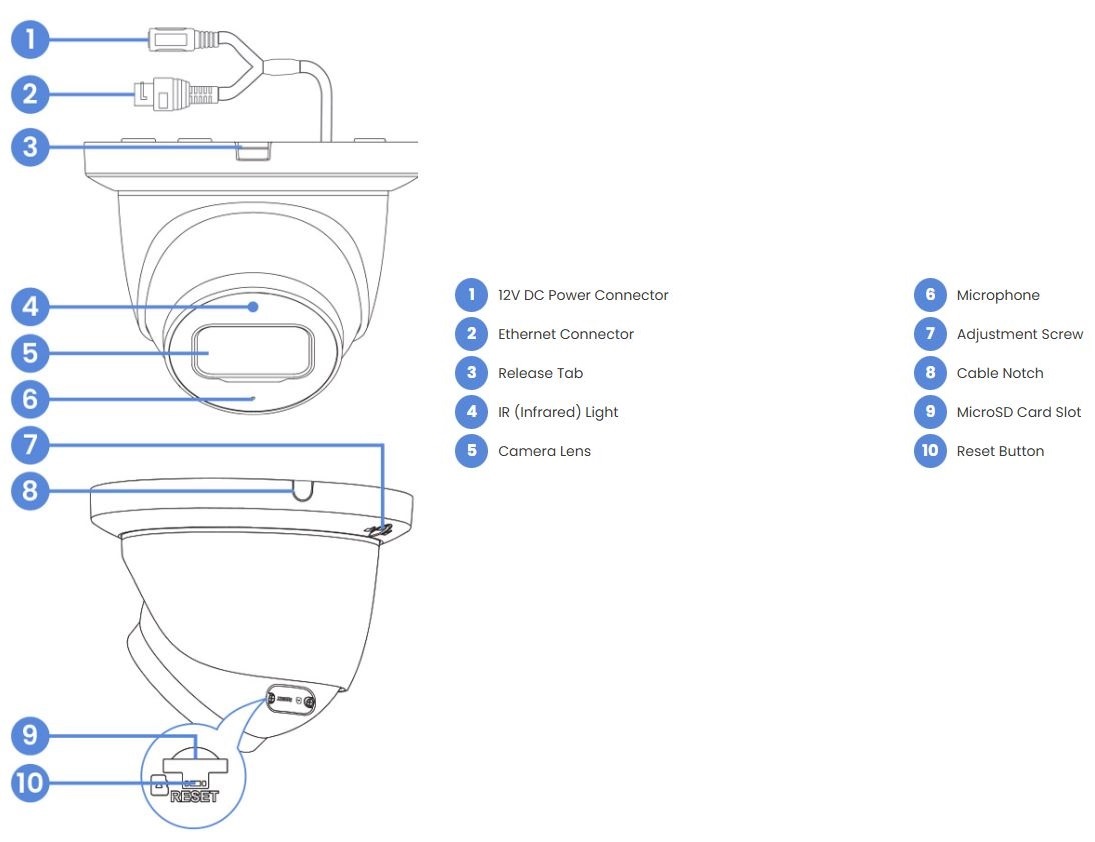 1
2
3
4
5
6
7
8
9
10
RESET

1 12V DC Power Connector
2 Ethernet Connector
3 Release Tab
4 IR (Infrared) Light
5 Camera Lens

6 Microphone
7 Adjustment Screw
8 Cable Notch
9 MicroSD Card Slot
10 Reset Button