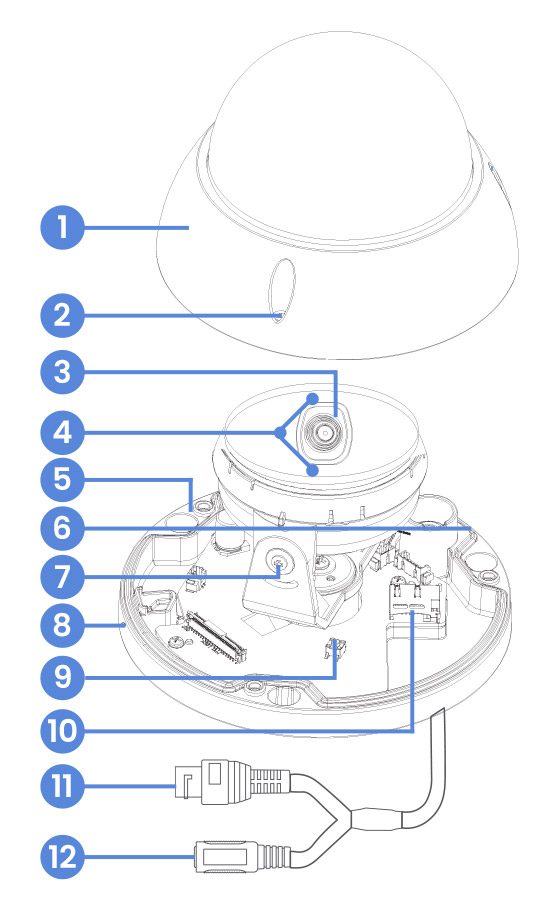 1
2
3
4
5
6
7
8
9
10
11
12