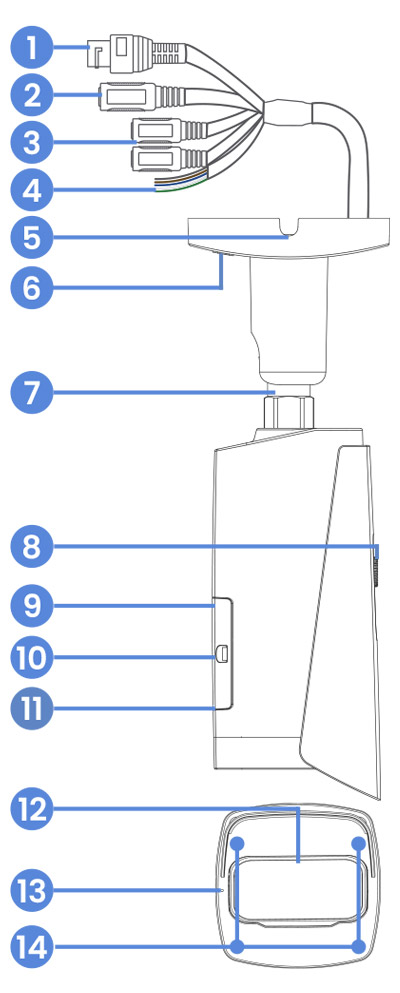 1
2
3
4
5
6
7
8
9
10
11
12
13
14