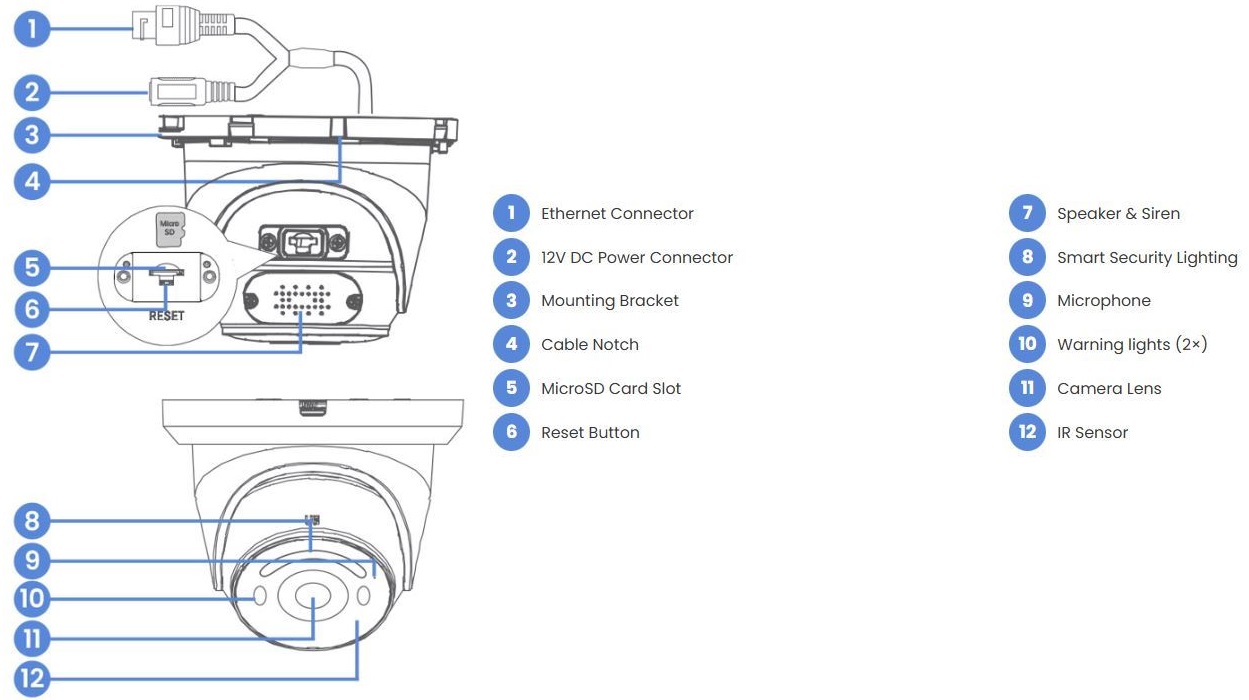 1
2
3
4
Micro SD
5
6
RESET
7
8
9
10
11
12

1 Ethernet Connector
2 12V DC Power Connector
3 Mounting Bracket
4 Cable Notch
5 MicroSD Card Slot
6 Reset Button

7 Speaker & Siren
8 Smart Security Lighting
9 Microphone
10 Warning lights (2×)
11 Camera Lens
12 IR Sensor