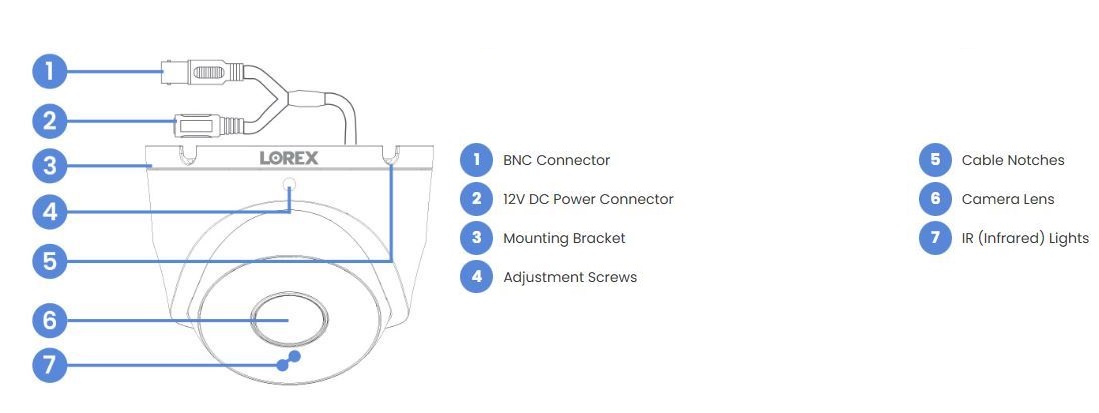 1
2
3
4
5
6
7
LOREX

1 BNC Connector
2 12V DC Power Connector
3 Mounting Bracket
4 Adjustment Screws

5 Cable Notches
6 Camera Lens
7 IR (Infrared) Lights