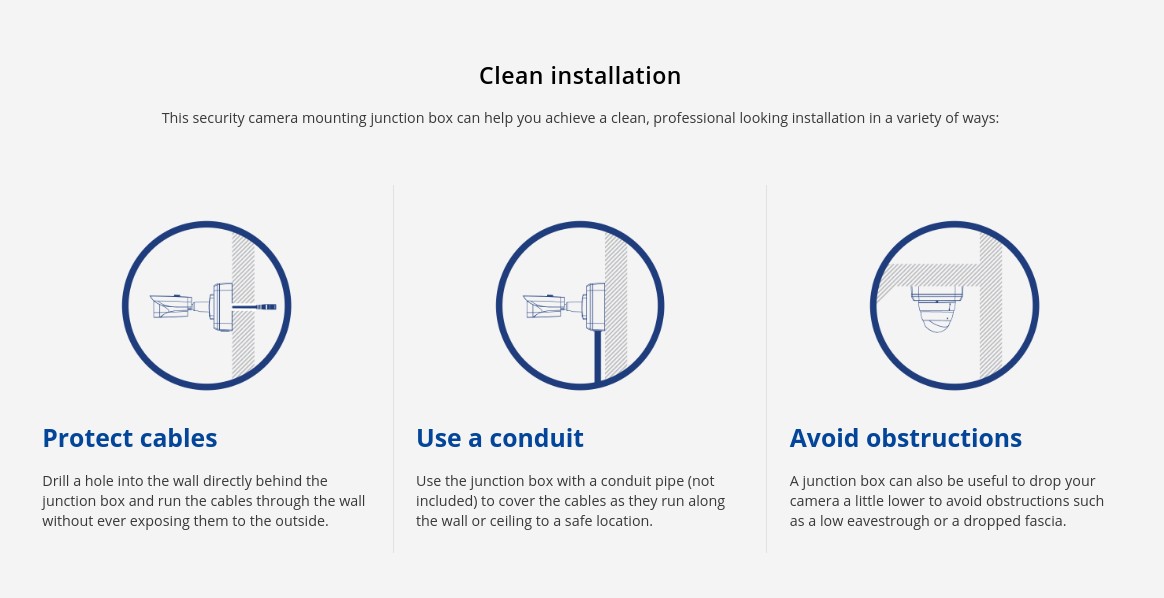 Clean installation

This security camera mounting junction box can help you achieve a clean, professional looking installation in a variety of ways:

Protect cables

Drill a hole into the wall directly behind the junction box and run the cables through the wall without ever exposing them to the outside.

Use a conduit

Use the junction box with a conduit pipe (not included) to cover the cables as they run along the wall or ceiling to a safe location.

Avoid obstructions

A junction box can also be useful to drop your camera a little lower to avoid obstructions such as a low eavestrough or a dropped fascia.