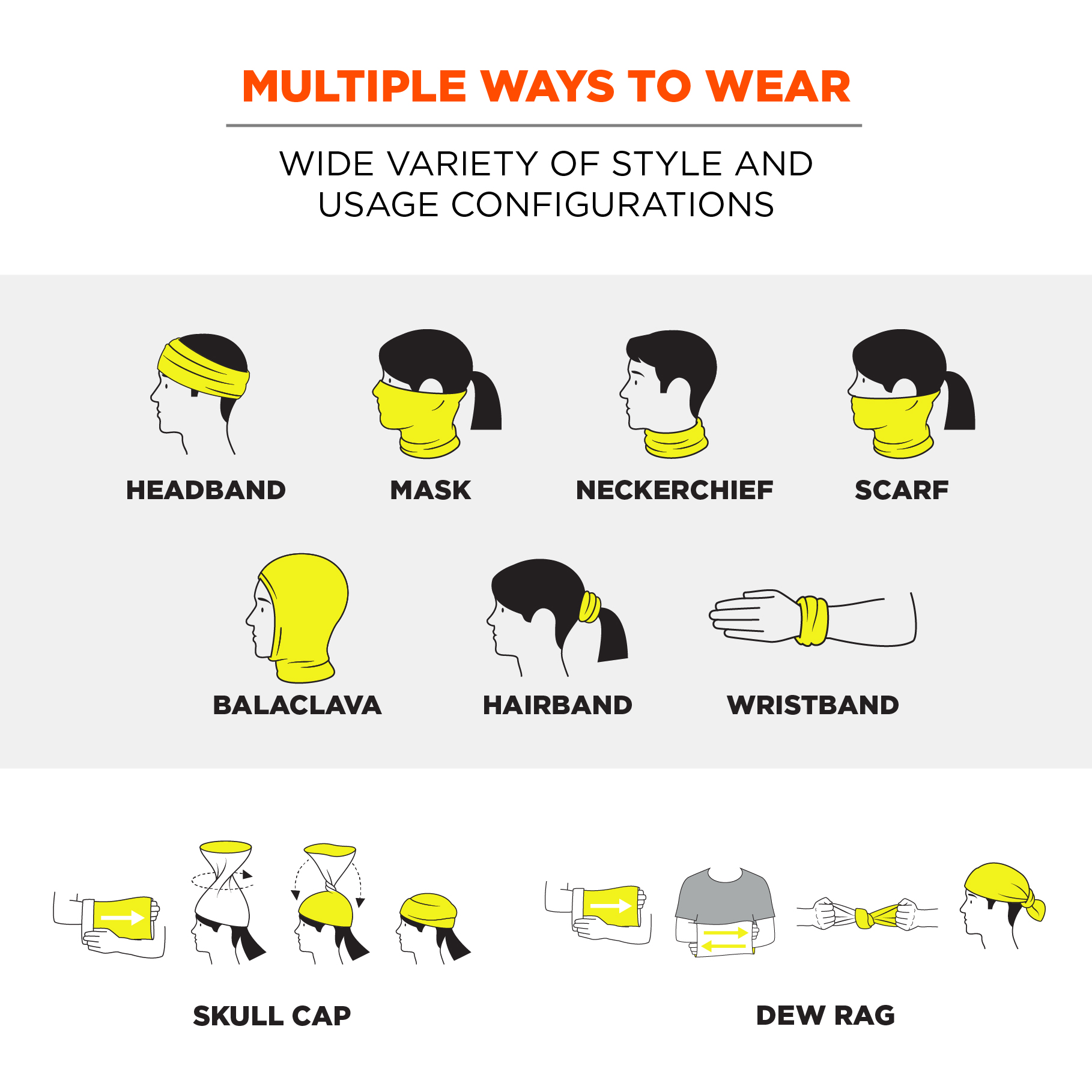 MULTIPLE WAYS TO WEAR

WIDE VARIETY OF STYLE AND USAGE CONFIGURATIONS

HEADBAND

MASK

NECKERCHIEF

SCARF

BALACLAVA

HAIRBAND

WRISTBAND

SKULL CAP

DEW RAG