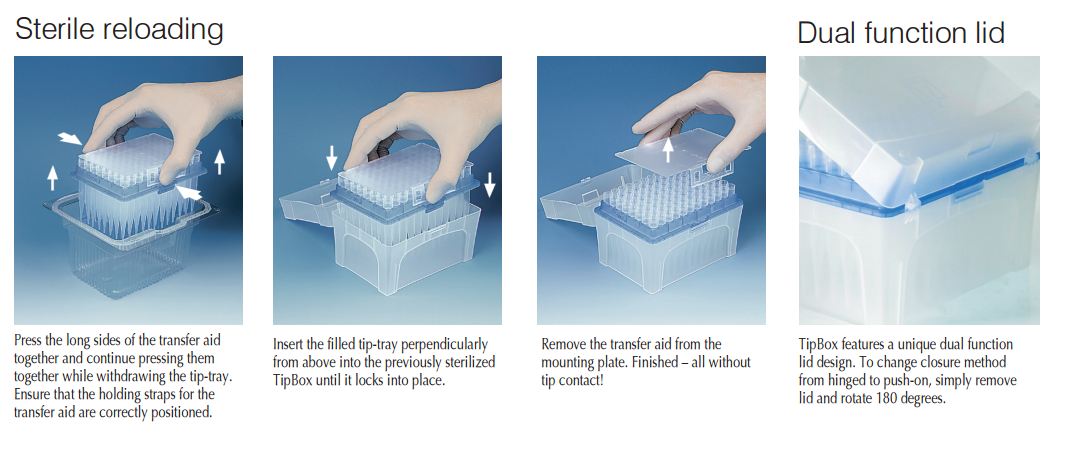 Sterile reloading

Press the long sides of the transfer aid together and continue pressing them together while withdrawing the tip-tray. Ensure that the holding straps for the transfer aid are correctly positioned.

Insert the filled tip-tray perpendicularly from above into the previously sterilized TipBox until it locks into place.

Remove the transfer aid from the mounting plate. Finished – all without tip contact!

Dual function lid

TipBox features a unique dual function lid design. To change closure method from hinged to push-on, simply remove lid and rotate 180 degrees.