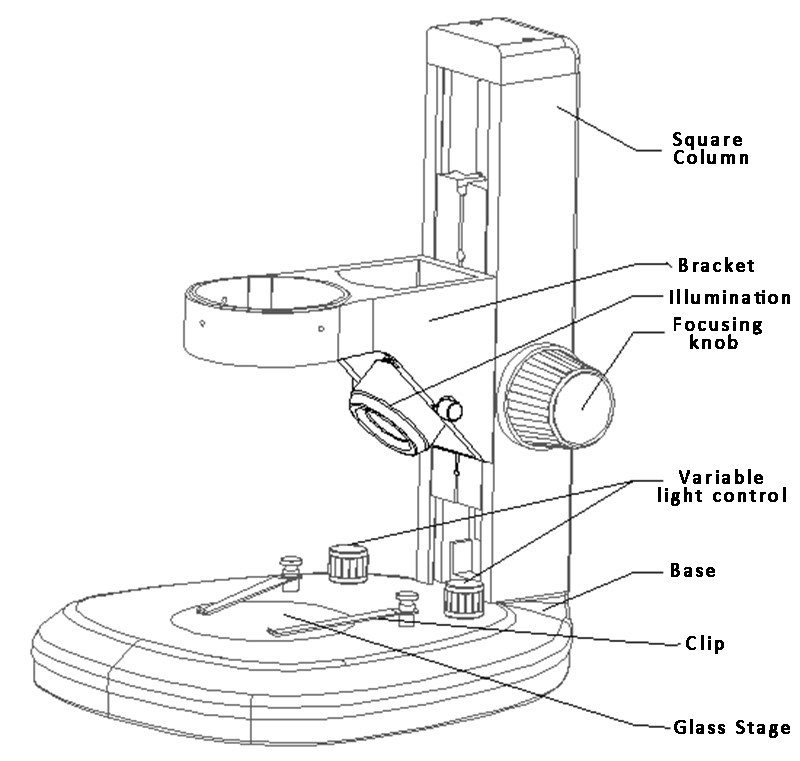 Square Column

Bracket

Illumination

Focusing knob

Variable light control

Base

Clip

Glass Stage